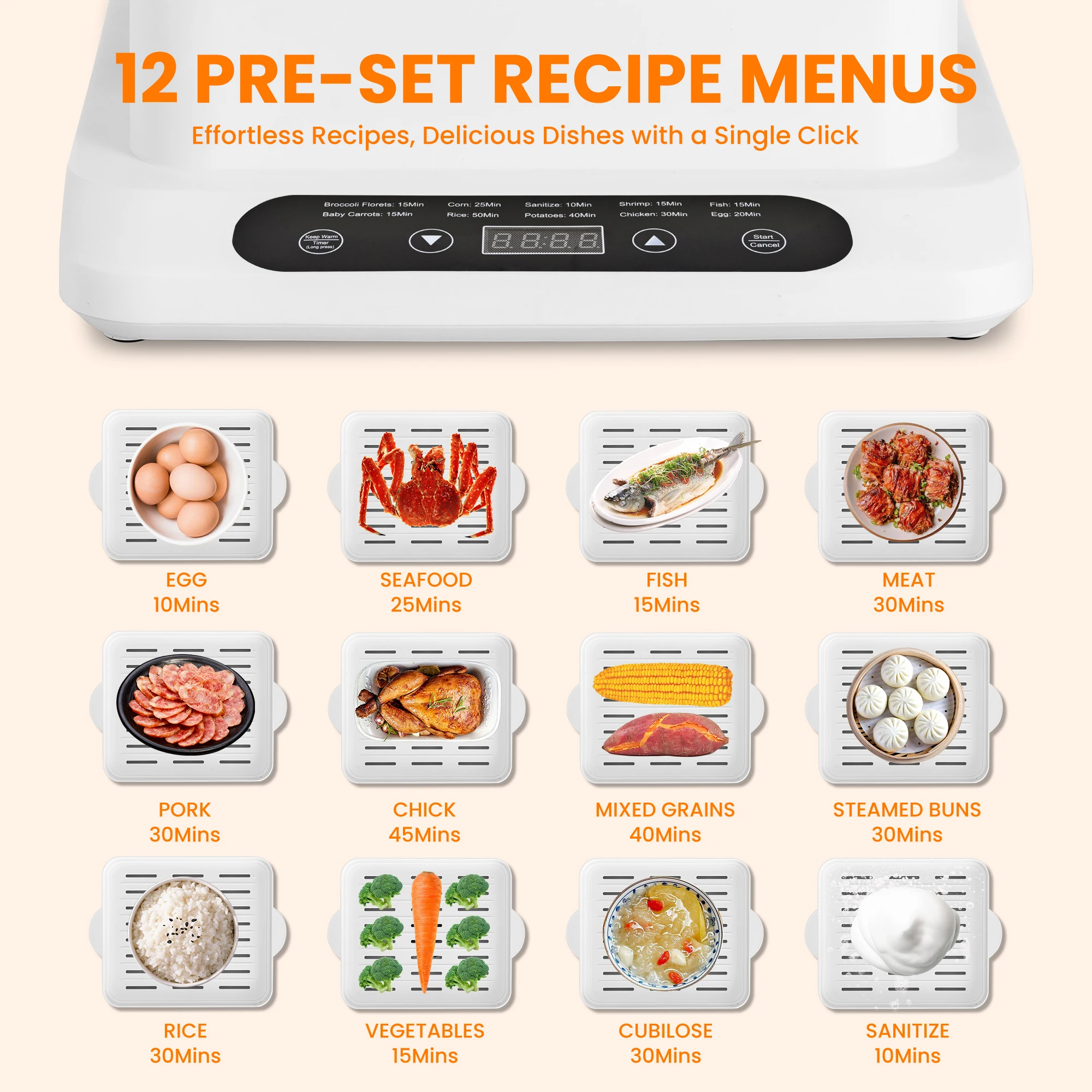 12 PRE-SET RECIPE MENUS

Effortless Recipes, Delicious Dishes with a Single Click

Broccoli Florets: 15Min
Baby Carrots: 15Min
Corn: 25Min
Rice: 50Min
Sanitize: 10Min
Potatoes: 40Min
Shrimp: 15Min
Chicken: 30Min
Fish: 15Min
Egg: 20Min

Keep Warm Timer (Long press)

8.8:8.8

Start Cancel

EGG
10Mins

SEAFOOD
25Mins

FISH
15Mins

MEAT
30Mins

PORK
30Mins

CHICK
45Mins

MIXED GRAINS
40Mins

STEAMED BUNS
30Mins

RICE
30Mins

VEGETABLES
15Mins

CUBILOSE
30Mins

SANITIZE
10Mins