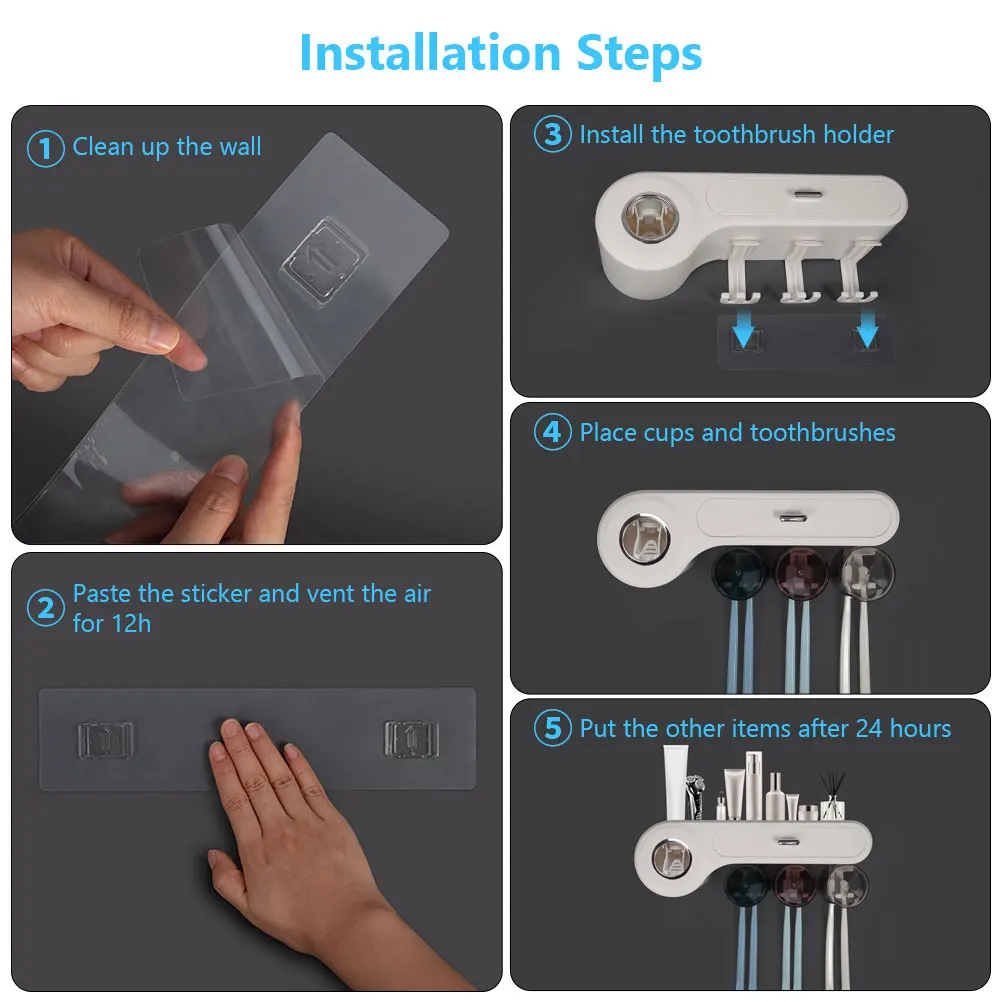 Installation Steps

1 Clean up the wall

2 Paste the sticker and vent the air for 12h

3 Install the toothbrush holder

4 Place cups and toothbrushes

5 Put the other items after 24 hours