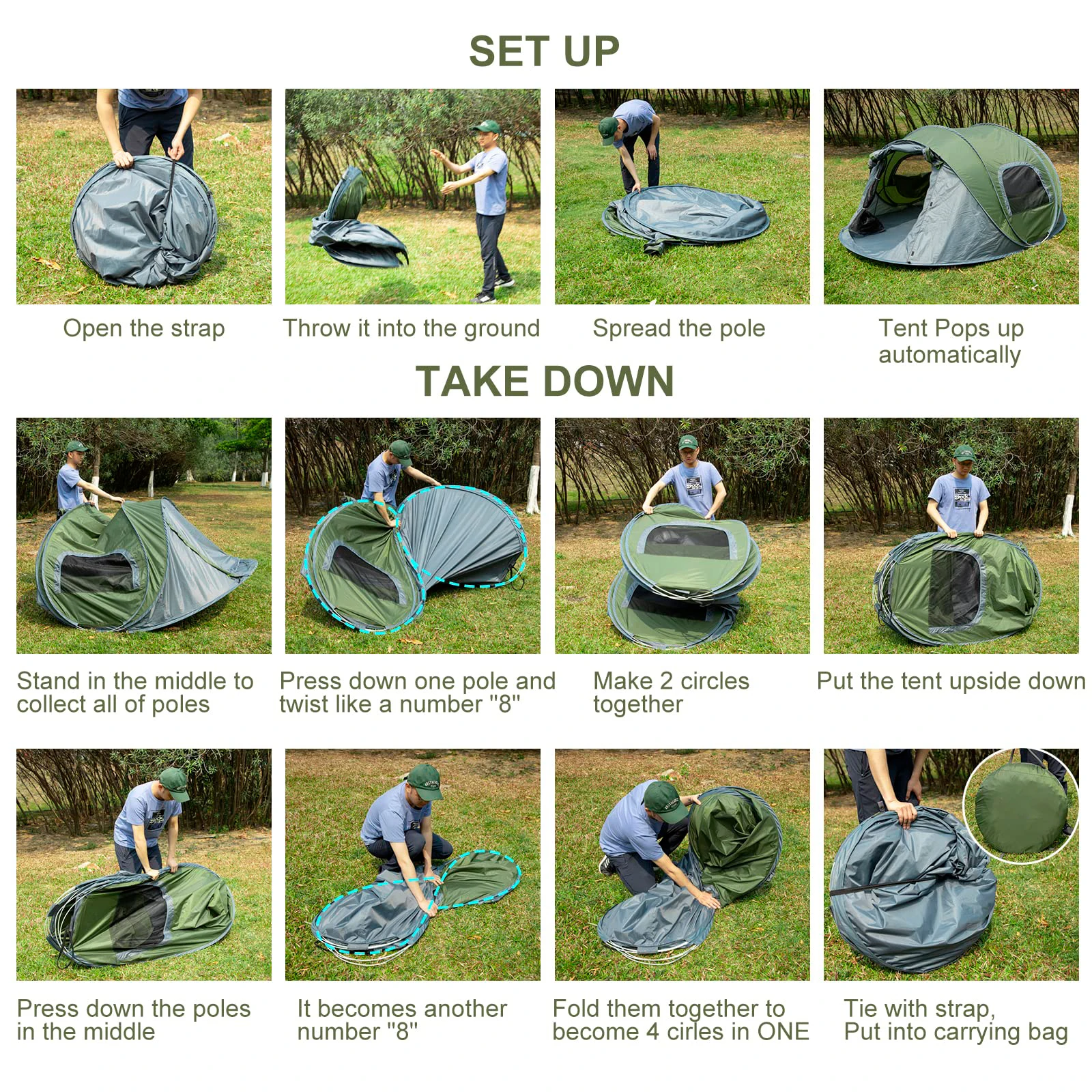 SET UP

Open the strap

Throw it into the ground

Spread the pole

Tent Pops up automatically

TAKE DOWN

Stand in the middle to collect all of poles

Press down one pole and twist like a number "8"

Make 2 circles together

Put the tent upside down

Press down the poles in the middle

It becomes another number "8"

Fold them together to become 4 cirles in ONE

Tie with strap, Put into carrying bag