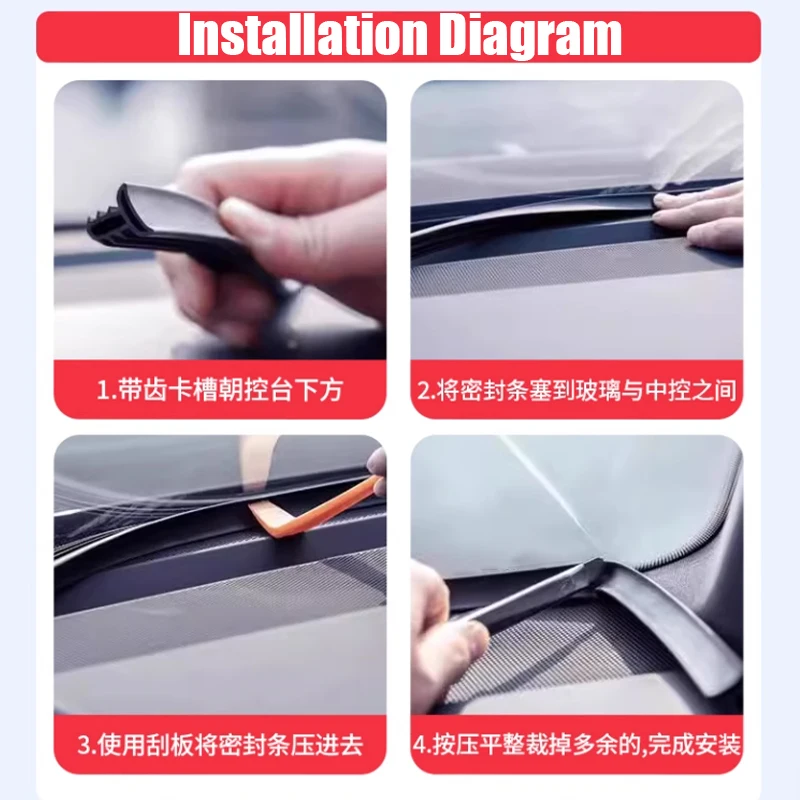 Installation Diagram

1.带齿卡槽朝控台下方

2.将密封条塞到玻璃与中控之间

3.使用刮板将密封条压进去

4.按压平整裁掉多余的,完成安装